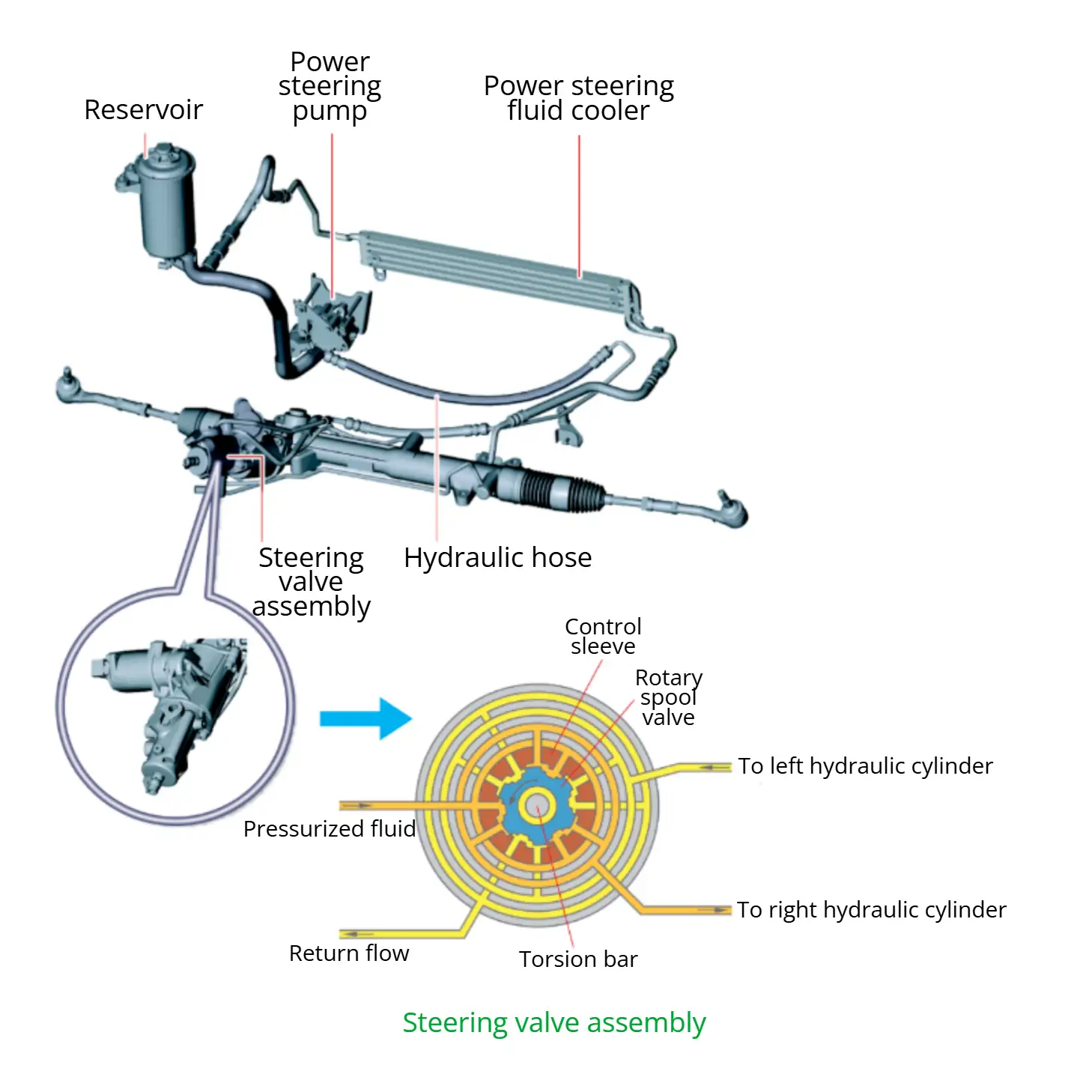 Reservoir

Power steering pump

Power steering fluid cooler

Steering valve assembly

Hydraulic hose

Control sleeve

Rotary spool valve

To left hydraulic cylinder

Pressurized fluid

To right hydraulic cylinder

Return flow

Torsion bar

Steering valve assembly