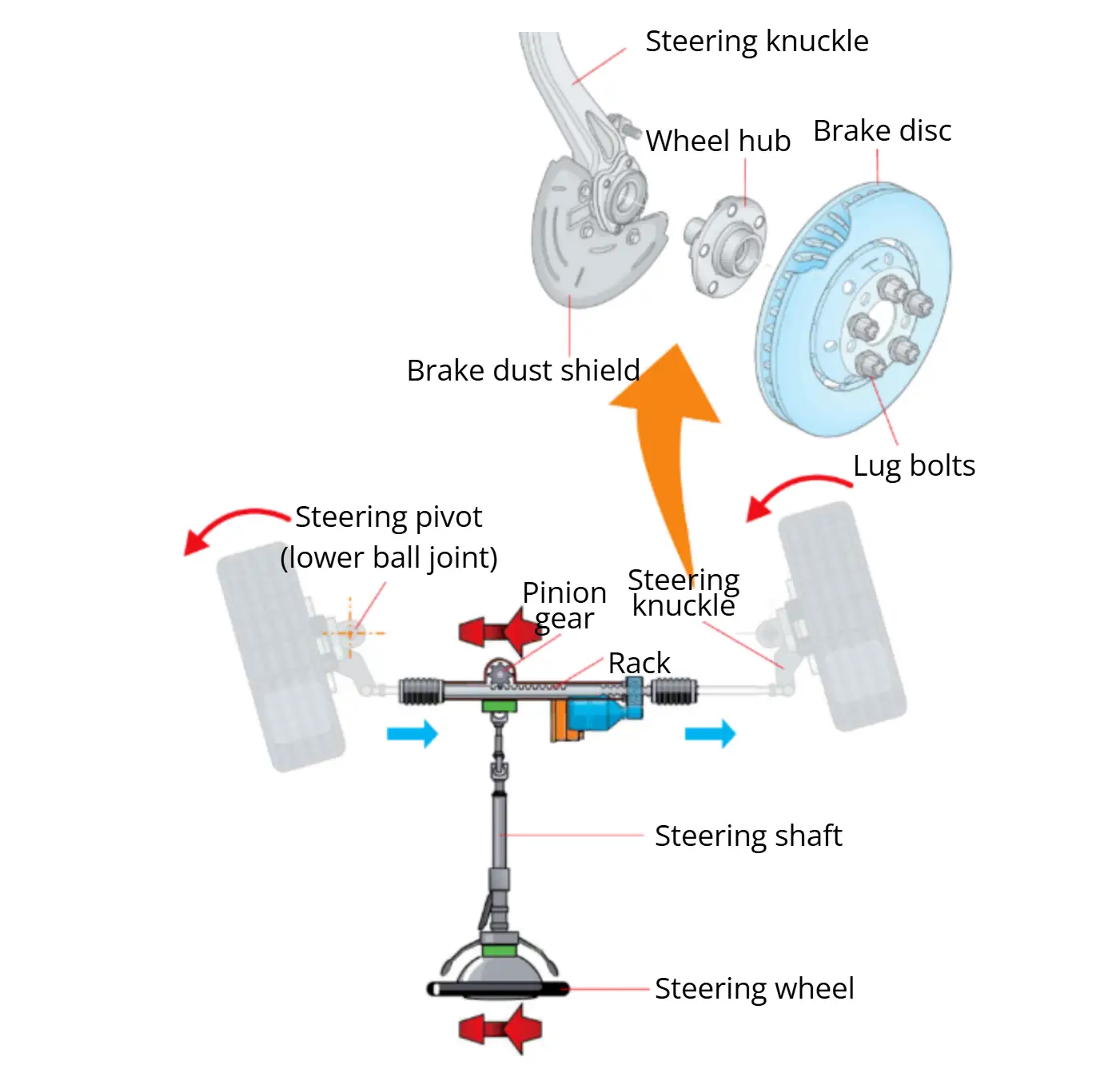 Steering knuckle

Wheel hub

Brake disc

Brake dust shield

Lug bolts

Steering pivot (lower ball joint)

Pinion gear

Steering knuckle

Rack

Steering shaft

Steering wheel